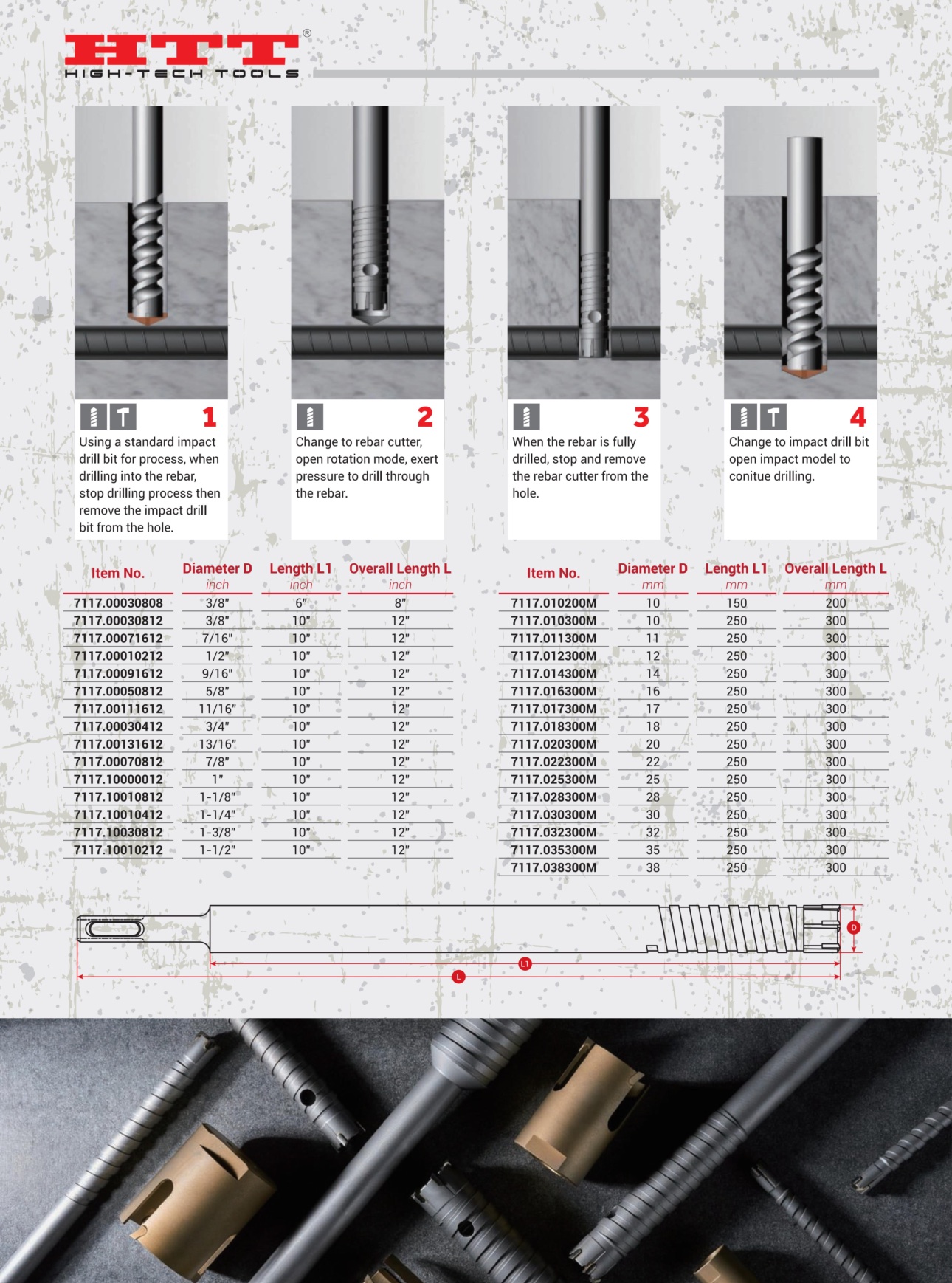 HTT®
HIGH-TECH TOOLS

1
Using a standard impact drill bit for process, when drilling into the rebar, stop drilling process then remove the impact drill bit from the hole.

2
Change to rebar cutter, open rotation mode, exert pressure to drill through the rebar.

3
When the rebar is fully drilled, stop and remove the rebar cutter from the hole.

4
Change to impact drill bit open impact model to conitue drilling.

| Item No. | Diameter D inch | Length L1 inch | Overall Length L inch |
|---|---|---|---|
| 7117.00030808 | 3/8" | 6" | 8" |
| 7117.00030812 | 3/8" | 10" | 12" |
| 7117.00071612 | 7/16" | 10" | 12" |
| 7117.00010212 | 1/2" | 10" | 12" |
| 7117.00091612 | 9/16" | 10" | 12" |
| 7117.00050812 | 5/8" | 10" | 12" |
| 7117.00111612 | 11/16" | 10" | 12" |
| 7117.00030412 | 3/4" | 10" | 12" |
| 7117.00131612 | 13/16" | 10" | 12" |
| 7117.00070812 | 7/8" | 10" | 12" |
| 7117.10000012 | 1" | 10" | 12" |
| 7117.10010812 | 1-1/8" | 10" | 12" |
| 7117.10010412 | 1-1/4" | 10" | 12" |
| 7117.10030812 | 1-3/8" | 10" | 12" |
| 7117.10010212 | 1-1/2" | 10" | 12" |

| Item No. | Diameter D mm | Length L1 mm | Overall Length L mm |
|---|---|---|---|
| 7117.010200M | 10 | 150 | 200 |
| 7117.010300M | 10 | 250 | 300 |
| 7117.011300M | 11 | 250 | 300 |
| 7117.012300M | 12 | 250 | 300 |
| 7117.014300M | 14 | 250 | 300 |
| 7117.016300M | 16 | 250 | 300 |
| 7117.017300M | 17 | 250 | 300 |
| 7117.018300M | 18 | 250 | 300 |
| 7117.020300M | 20 | 250 | 300 |
| 7117.022300M | 22 | 250 | 300 |
| 7117.025300M | 25 | 250 | 300 |
| 7117.028300M | 28 | 250 | 300 |
| 7117.030300M | 30 | 250 | 300 |
| 7117.032300M | 32 | 250 | 300 |
| 7117.035300M | 35 | 250 | 300 |
| 7117.038300M | 38 | 250 | 300 |

D
L1
L